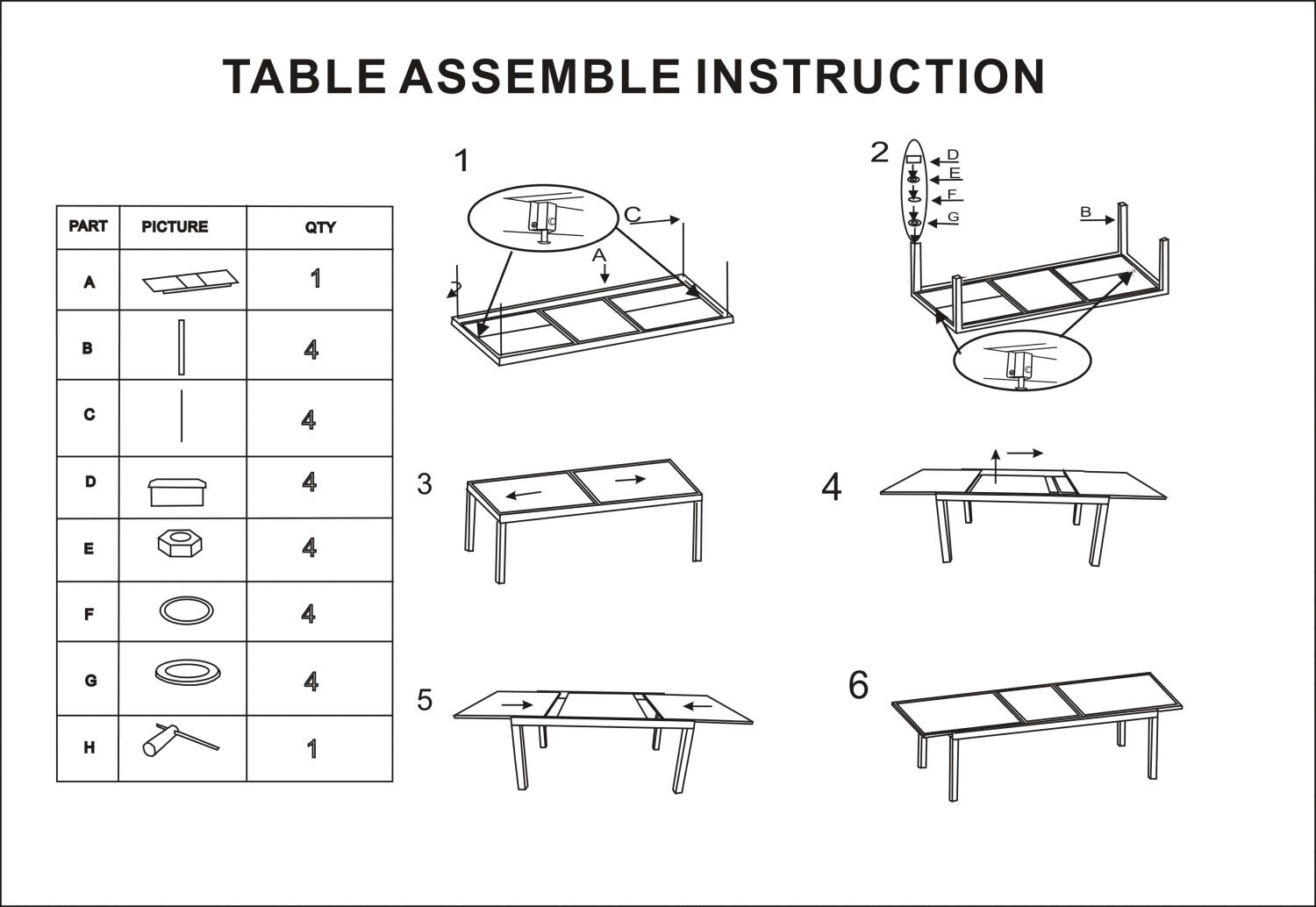 TABLE ASSEMBLE INSTRUCTION

| PART | PICTURE | QTY |
|---|---|---|
| A | | 1 |
| B | | 4 |
| C | | 4 |
| D | | 4 |
| E | | 4 |
| F | | 4 |
| G | | 4 |
| H | | 1 |

1

C

A

2

D

E

F

G

B

3

4

5

6